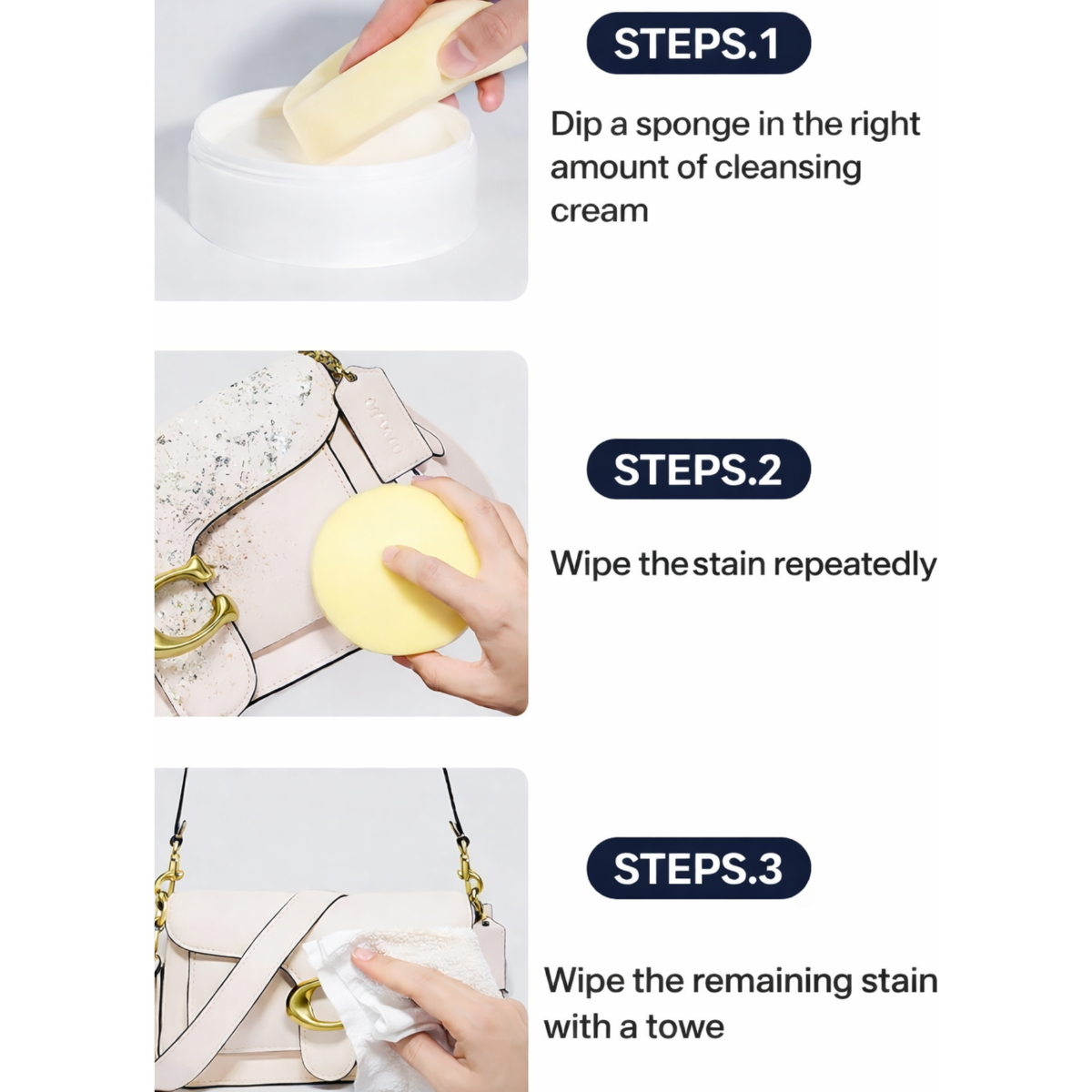 STEPS.1

Dip a sponge in the right amount of cleansing cream

STEPS.2

Wipe thestain repeatedly

STEPS.3

Wipe the remaining stain with a towe