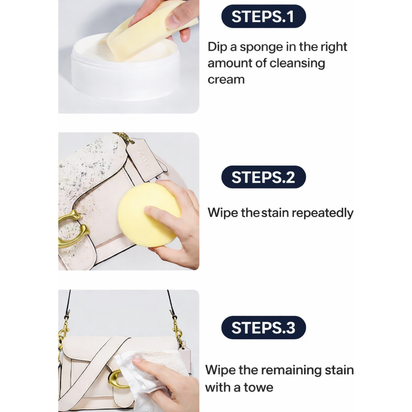 STEPS.1

Dip a sponge in the right amount of cleansing cream

STEPS.2

Wipe thestain repeatedly

STEPS.3

Wipe the remaining stain with a towe